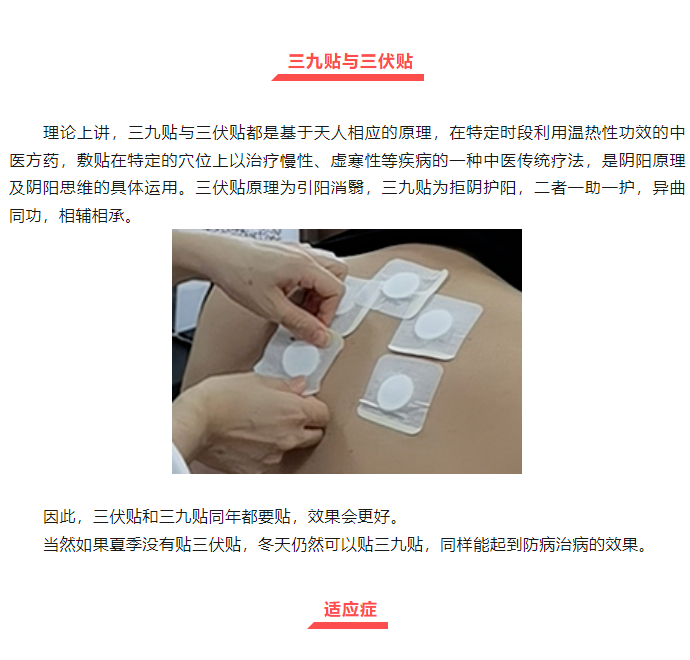 三九贴与三伏贴

理论上讲，三九贴与三伏贴都是基于天人相应的原理，在特定时段利用温热性功效的中医方药，敷贴在特定的穴位上以治疗慢性、虚寒性等疾病的一种中医传统疗法，是阴阳原理及阴阳思维的具体运用。三伏贴原理为引阳消翳，三九贴为拒阴护阳，二者一助一护，异曲同功，相辅相承。

因此，三伏贴和三九贴同年都要贴，效果会更好。
当然如果夏季没有贴三伏贴，冬天仍然可以贴三九贴，同样能起到防病治病的效果。

适应症